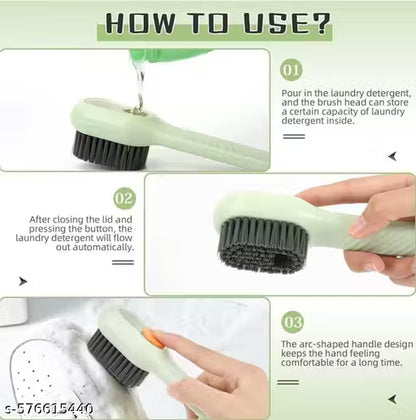 HOW TO USE?

01

Pour in the laundry detergent, and the brush head can store a certain capacity of laundry detergent inside.

02

After closing the lid and pressing the button, the laundry detergent will flow out automatically.

03

The arc-shaped handle design keeps the hand feeling comfortable for a long time.

s-576615440