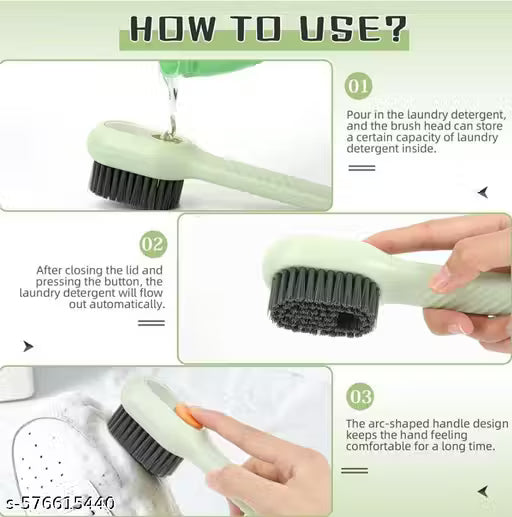 HOW TO USE?

01

Pour in the laundry detergent, and the brush head can store a certain capacity of laundry detergent inside.

02

After closing the lid and pressing the button, the laundry detergent will flow out automatically.

03

The arc-shaped handle design keeps the hand feeling comfortable for a long time.

s-576615440