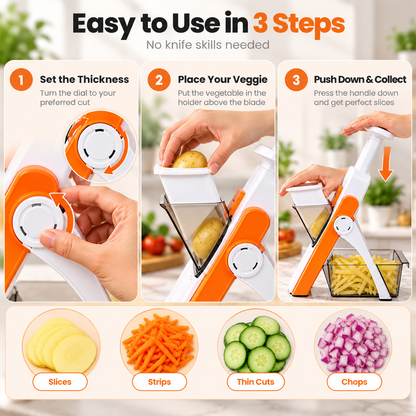 Easy to Use in 3 Steps

No knife skills needed

1

Set the Thickness

Turn the dial to your preferred cut

2

Place Your Veggie

Put the vegetable in the holder above the blade

3

Push Down & Collect

Press the handle down and get perfect slices

Slices

Strips

Thin Cuts

Chops